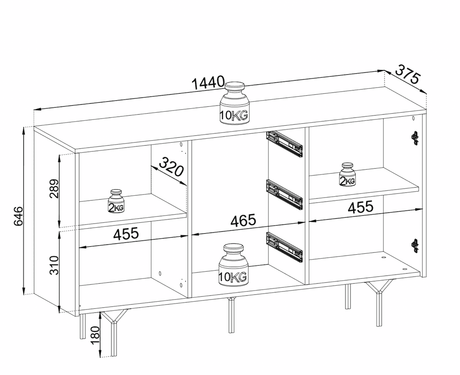 1440
375
10KG
646
289
320
2KG
2KG
455
465
455
310
10KG
180