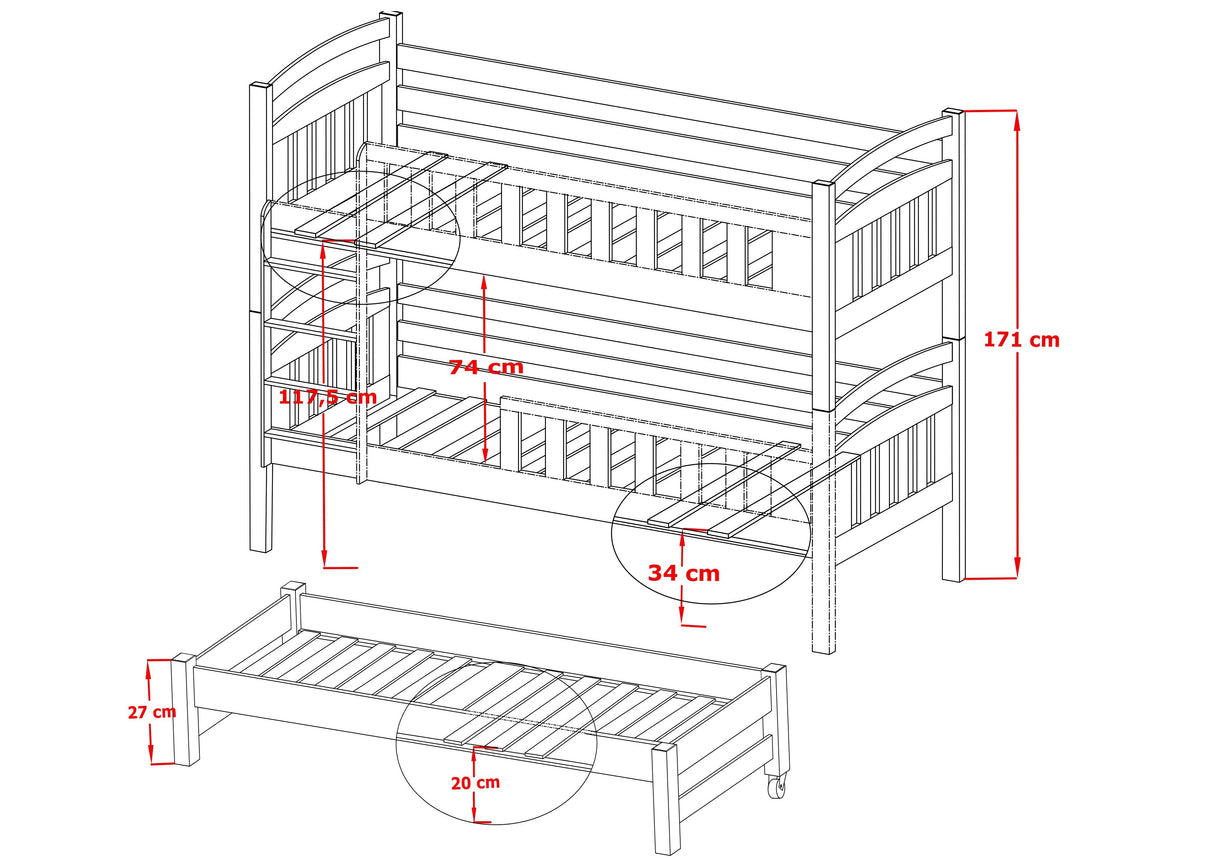 171 cm
74 cm
117,5 cm
34 cm
27 cm
20 cm