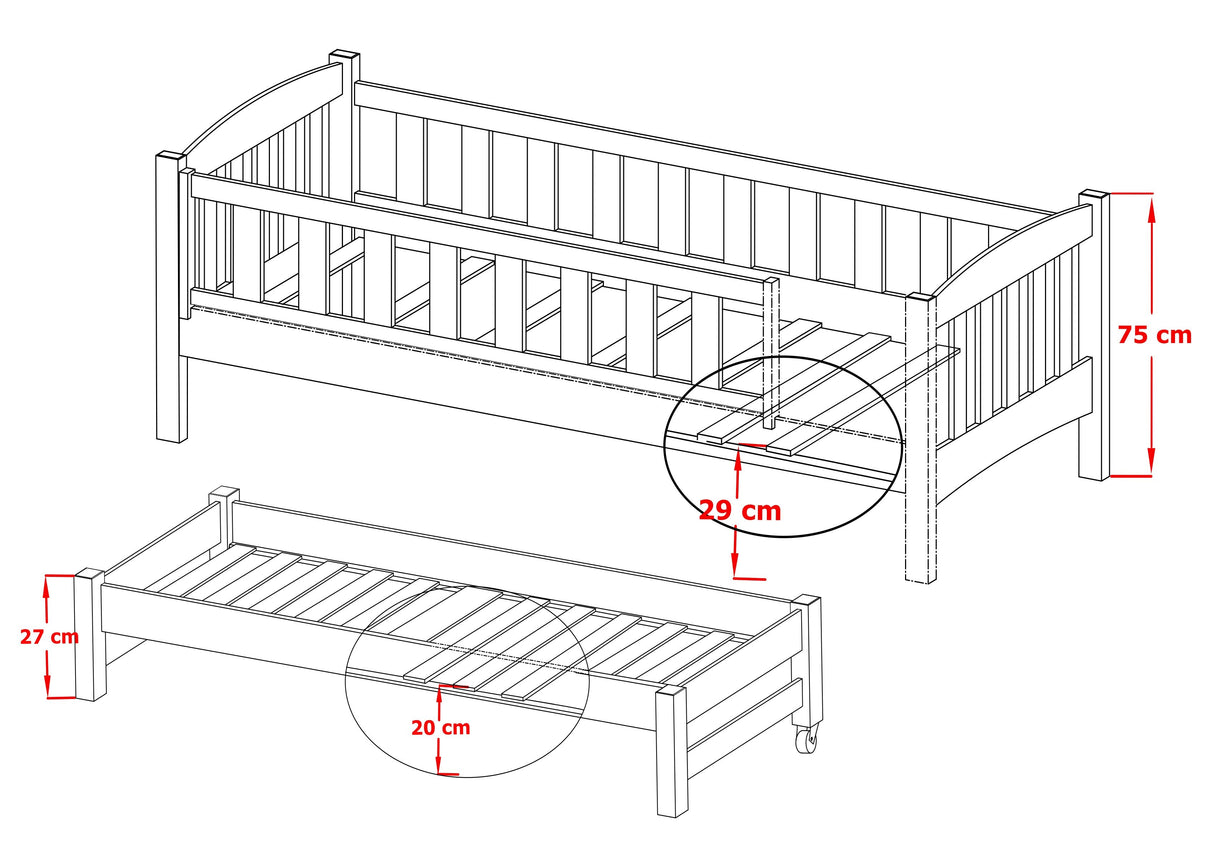 75 cm

29 cm

27 cm

20 cm