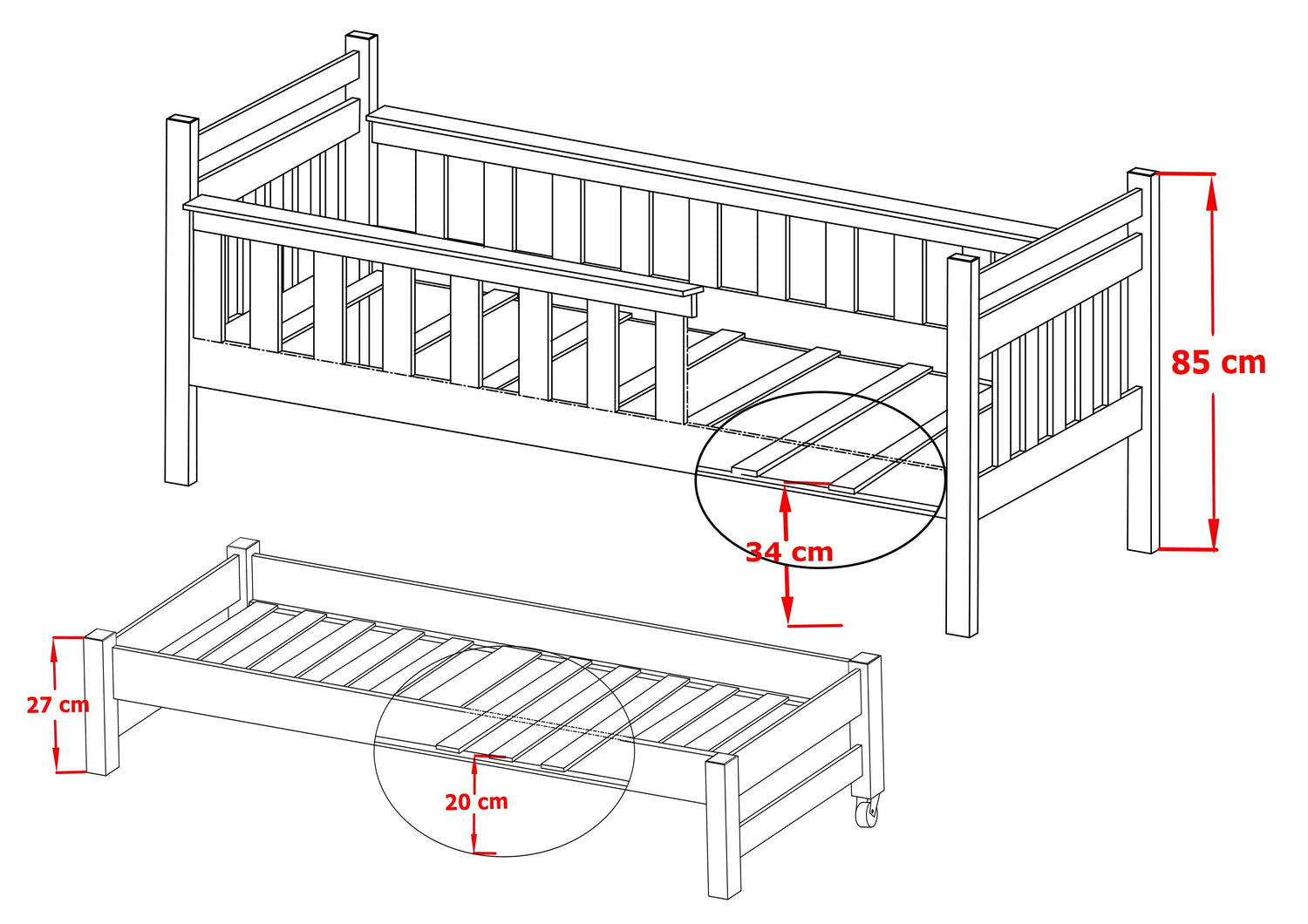 85 cm

34 cm

27 cm

20 cm